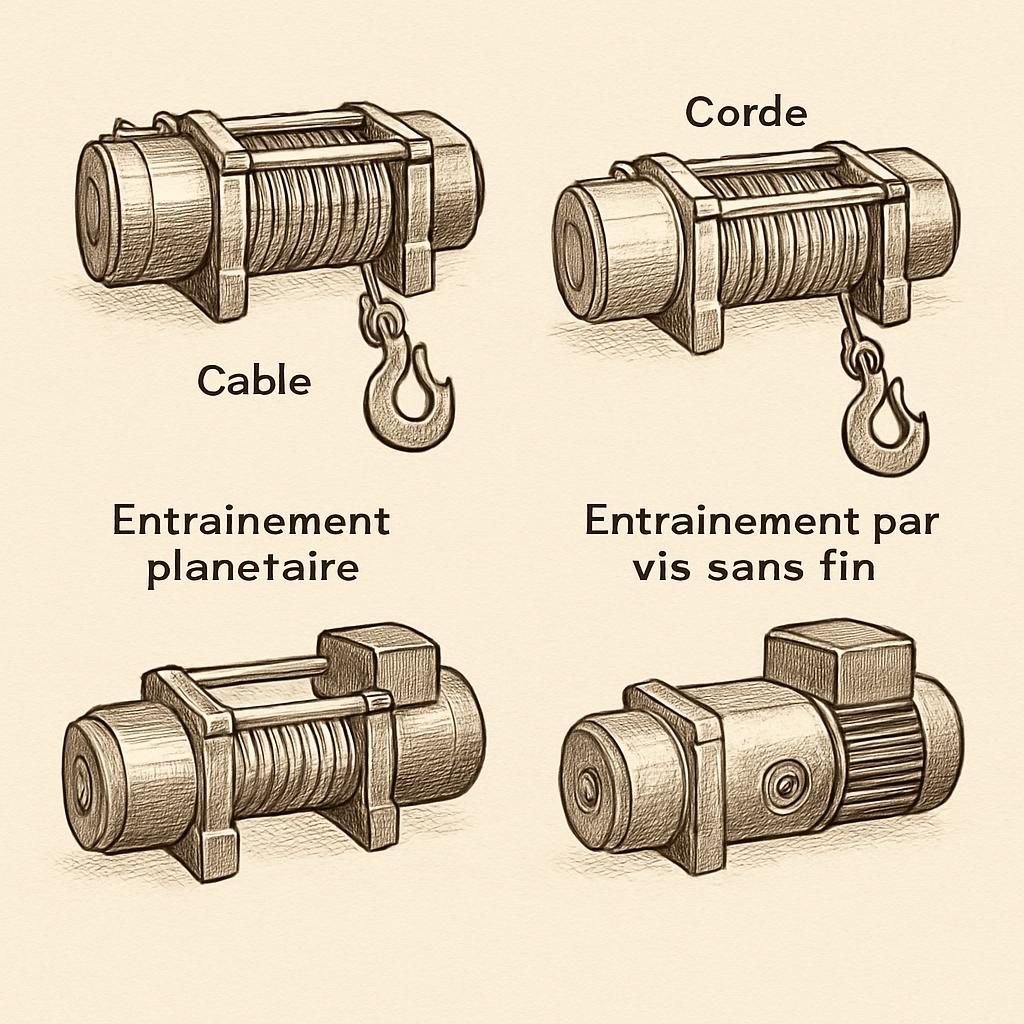 Corde

Cable

Entrainement planetaire

Entrainement par vis sans fin